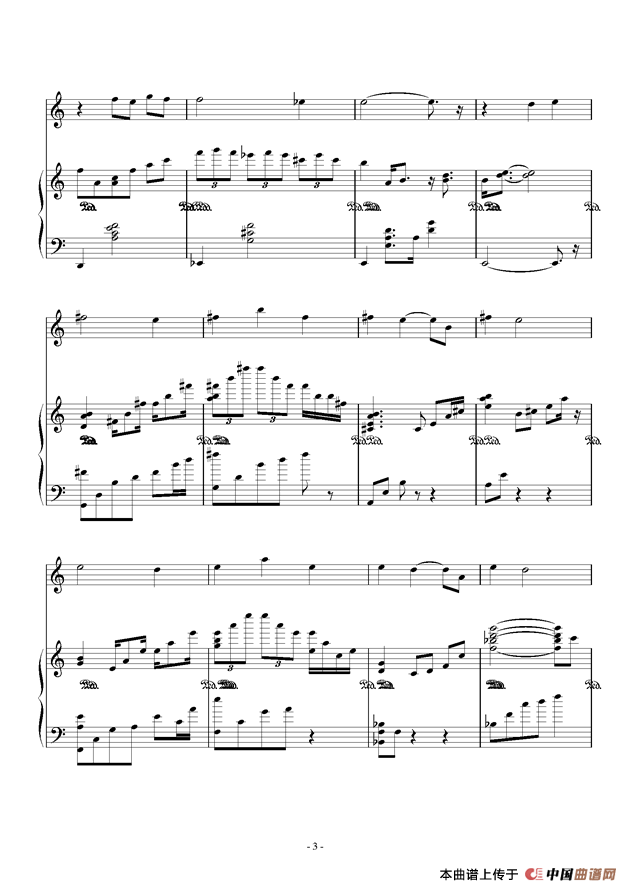 - 3 -

本曲谱上传于 中国曲谱网